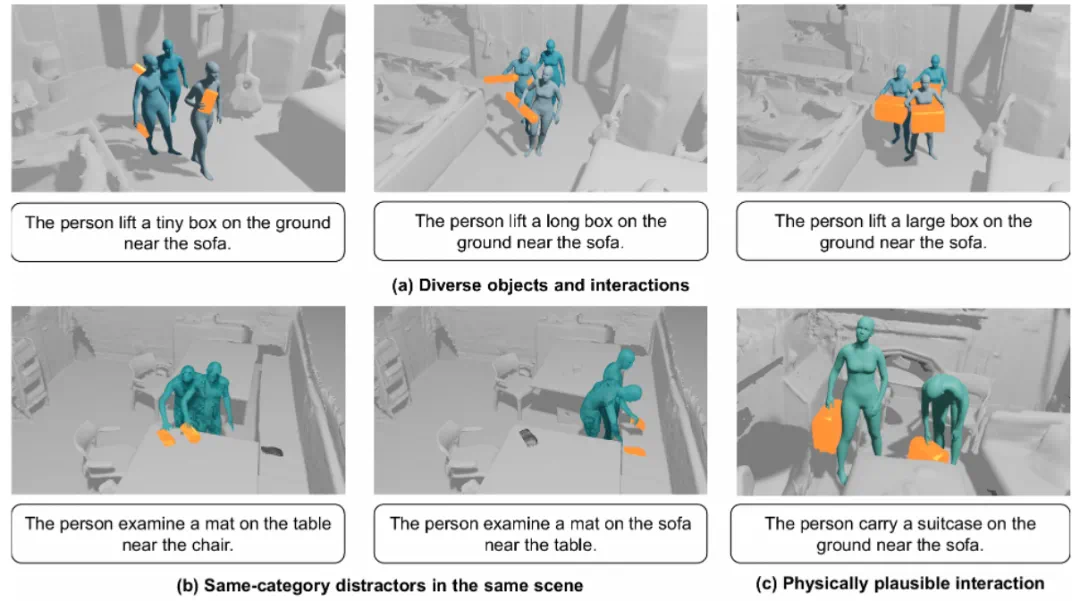 The person lift a tiny box on the ground near the sofa.

The person lift a long box on the ground near the sofa.

The person lift a large box on the ground near the sofa.

(a) Diverse objects and interactions

The person examine a mat on the table near the chair.

The person examine a mat on the sofa near the table.

The person carry a suitcase on the ground near the sofa.

(b) Same-category distractors in the same scene

(c) Physically plausible interaction